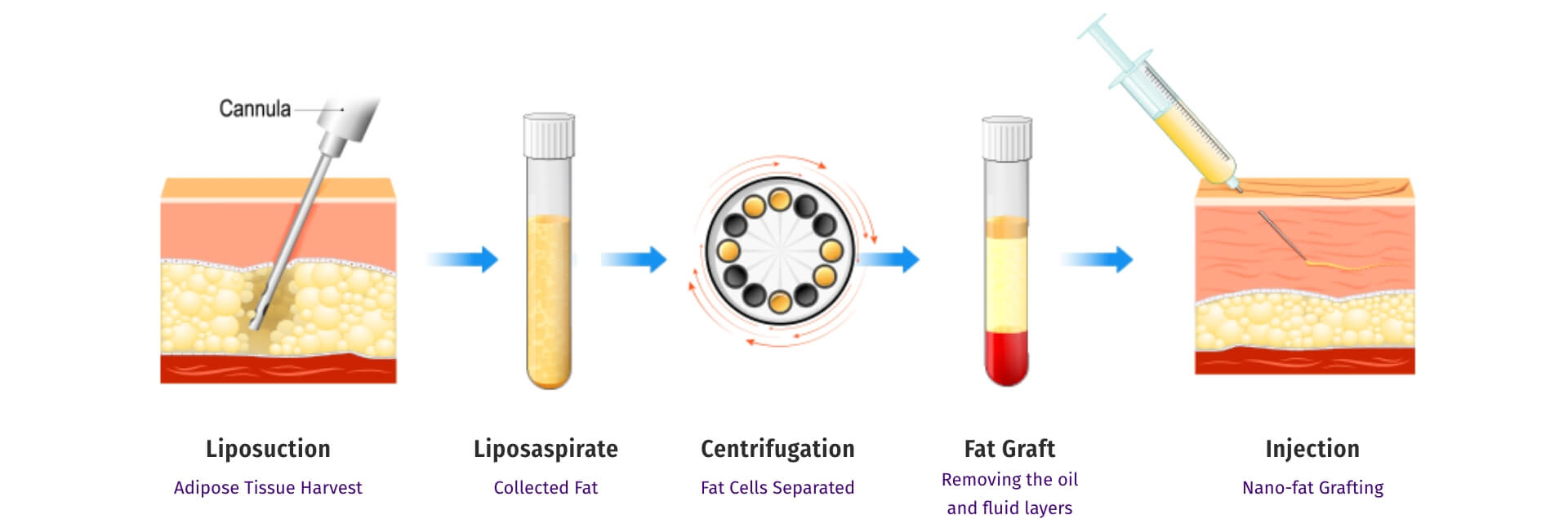 Cannula

Liposuction
Adipose Tissue Harvest

Liposaspirate
Collected Fat

Centrifugation
Fat Cells Separated

Fat Graft
Removing the oil and fluid layers

Injection
Nano-fat Grafting