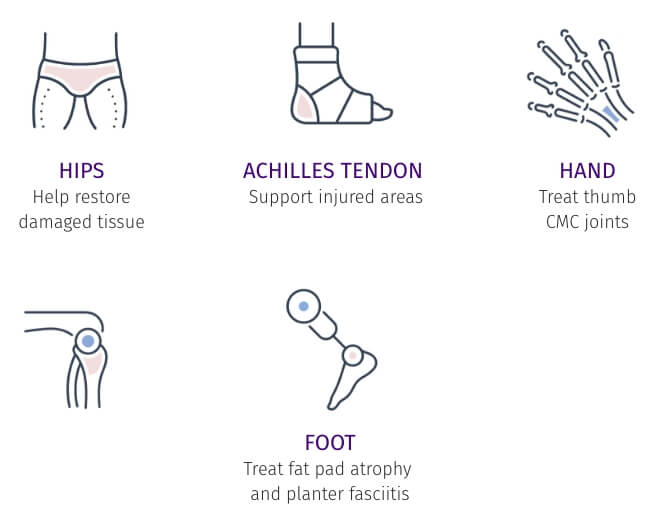 HIPS
Help restore damaged tissue

ACHILLES TENDON
Support injured areas

HAND
Treat thumb CMC joints

FOOT
Treat fat pad atrophy and planter fasciitis