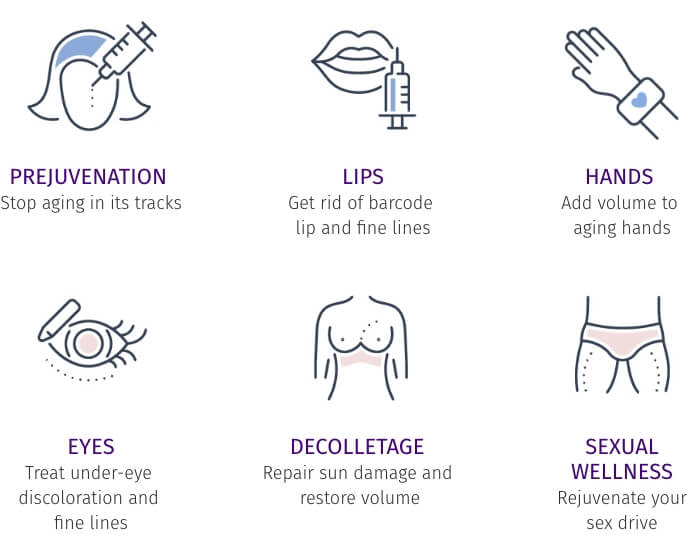 PREJUVENATION
Stop aging in its tracks

LIPS
Get rid of barcode lip and fine lines

HANDS
Add volume to aging hands

EYES
Treat under-eye discoloration and fine lines

DECOLLETAGE
Repair sun damage and restore volume

SEXUAL WELLNESS
Rejuvenate your sex drive